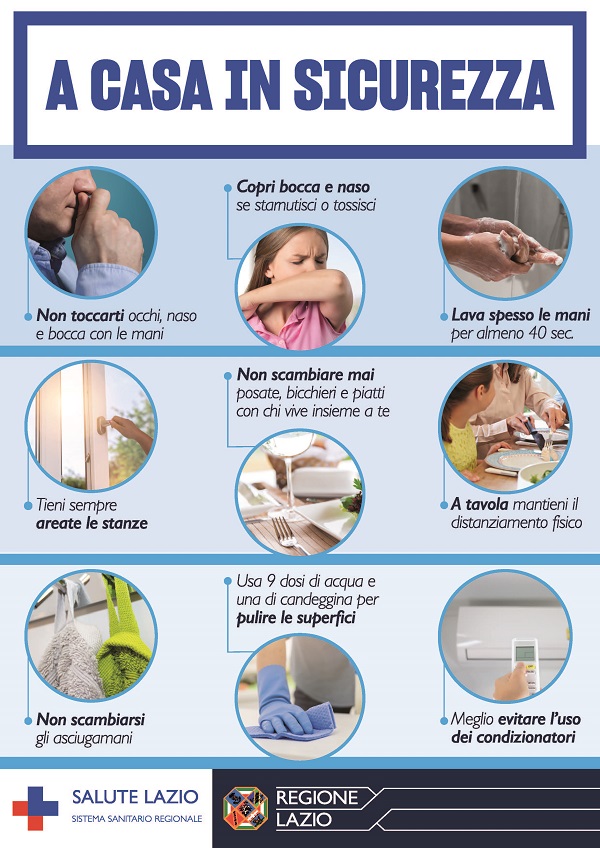 A CASA IN SICUREZZA

Non toccarti occhi, naso e bocca con le mani

Copri bocca e naso se starnutisci o tossisci

Lava spesso le mani per almeno 40 sec.

Tieni sempre areate le stanze

Non scambiare mai posate, bicchieri e piatti con chi vive insieme a te

A tavola mantieni il distanziamento fisico

Non scambiarsi gli asciugamani

Usa 9 dosi di acqua e una di candeggina per pulire le superfici

Meglio evitare l'uso dei condizionatori

SALUTE LAZIO
SISTEMA SANITARIO REGIONALE

REGIONE LAZIO